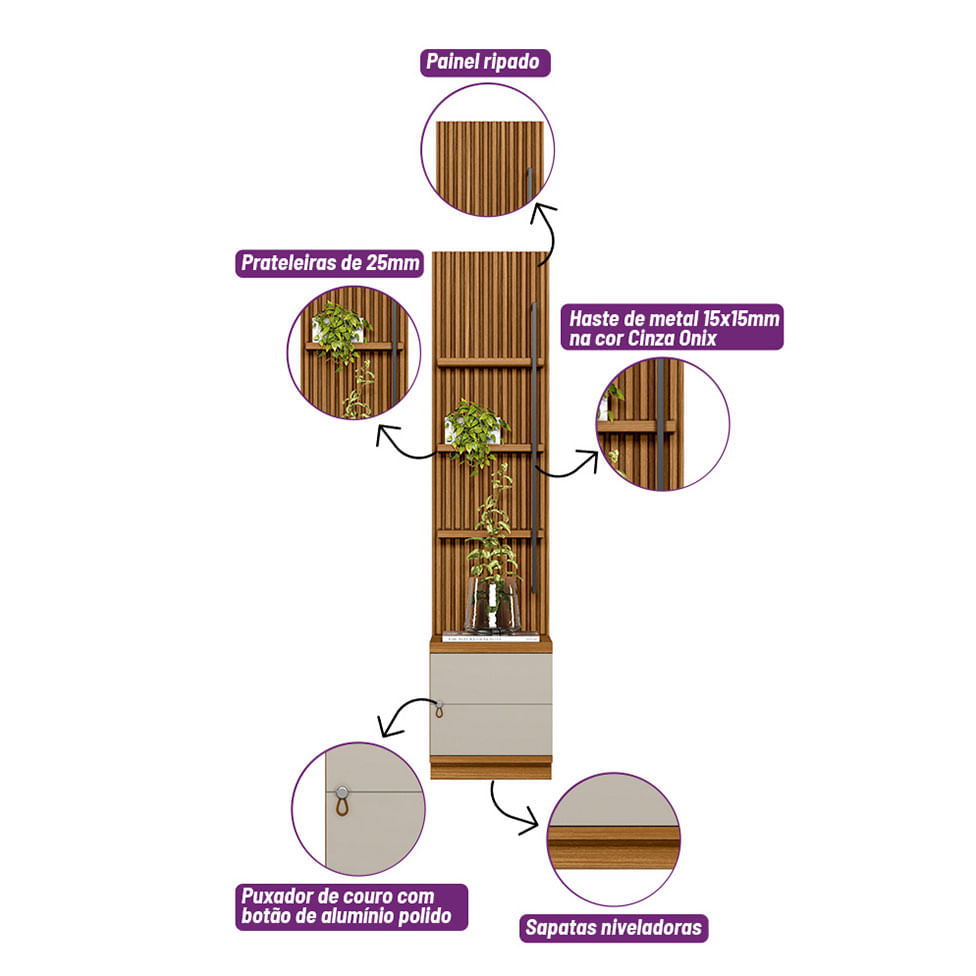 Painel ripado

Prateleiras de 25mm

Haste de metal 15x15mm na cor Cinza Onix

Puxador de couro com botão de alumínio polido

Sapatas niveladoras