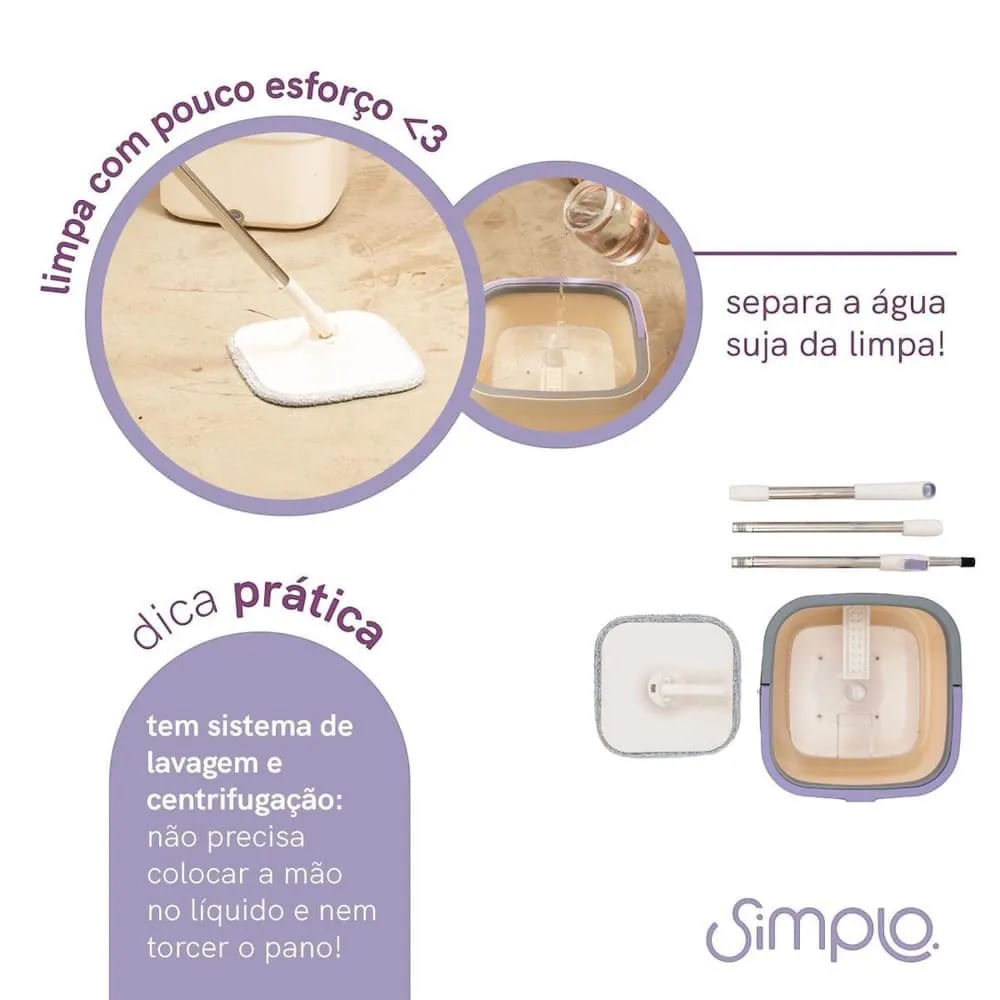 limpa com pouco esforço <3

separa a água suja da limpa!

dica prática

tem sistema de lavagem e centrifugação: não precisa colocar a mão no líquido e nem torcer o pano!

Simplo.